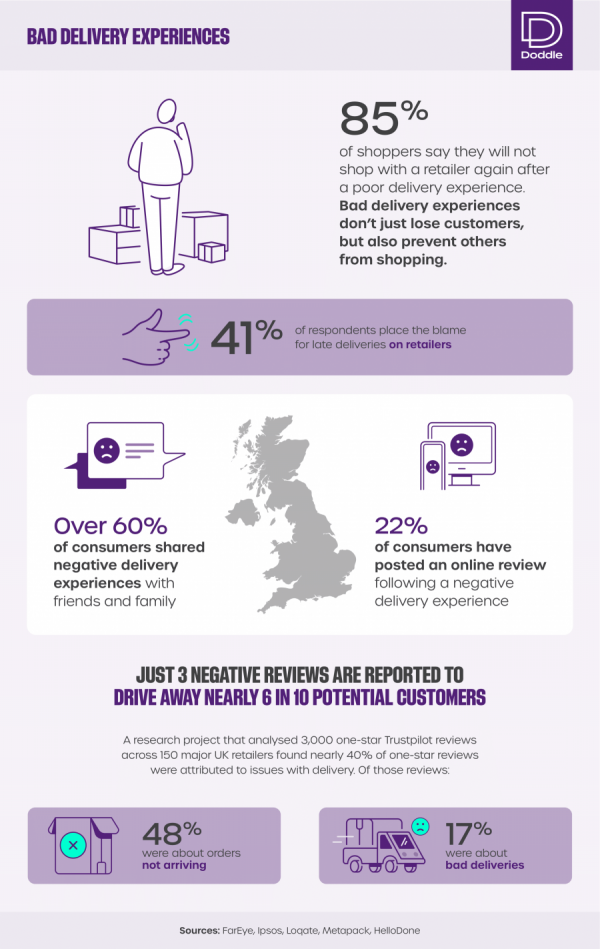 BAD DELIVERY EXPERIENCES

Doddle

85%
of shoppers say they will not shop with a retailer again after a poor delivery experience. Bad delivery experiences don't just lose customers, but also prevent others from shopping.

41% of respondents place the blame for late deliveries on retailers

Over 60% of consumers shared negative delivery experiences with friends and family

22% of consumers have posted an online review following a negative delivery experience

JUST 3 NEGATIVE REVIEWS ARE REPORTED TO DRIVE AWAY NEARLY 6 IN 10 POTENTIAL CUSTOMERS

A research project that analysed 3,000 one-star Trustpilot reviews across 150 major UK retailers found nearly 40% of one-star reviews were attributed to issues with delivery. Of those reviews:

48% were about orders not arriving

17% were about bad deliveries

Sources: FarEye, Ipsos, Loqate, Metapack, HelloDone